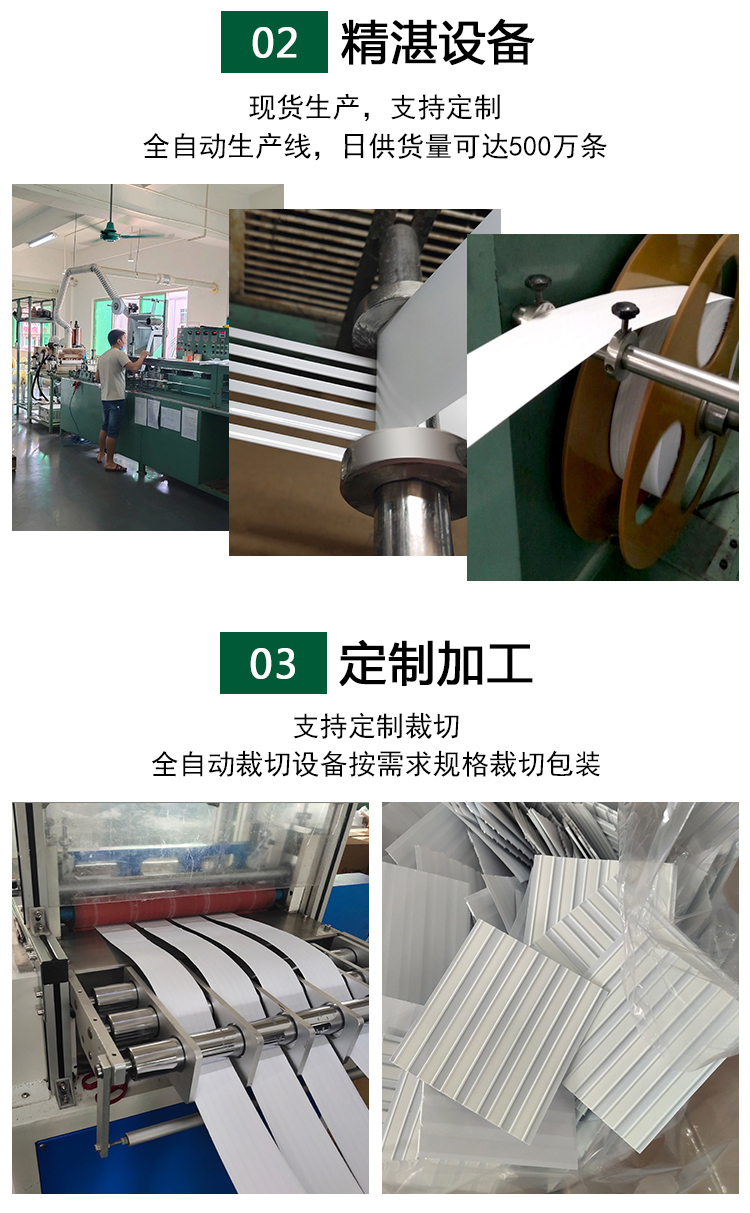 02 精湛设备

现货生产，支持定制
全自动生产线，日供货量可达500万条

03 定制加工

支持定制裁切
全自动裁切设备按需求规格裁切包装